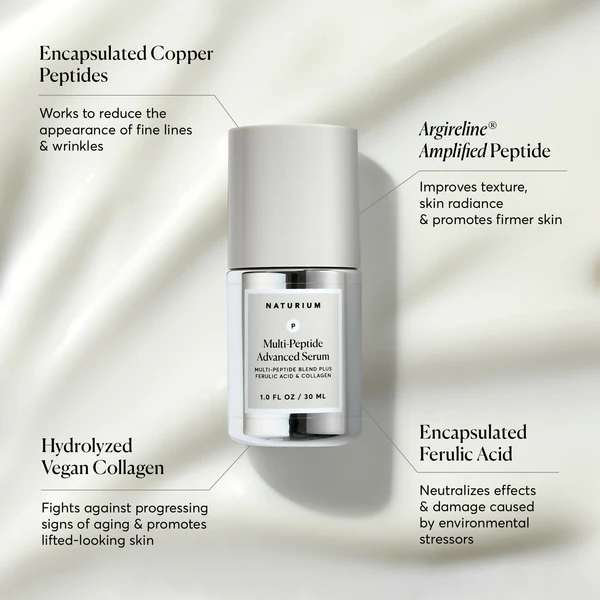 Encapsulated Copper Peptides

Works to reduce the appearance of fine lines & wrinkles

Argireline® Amplified Peptide

Improves texture, skin radiance & promotes firmer skin

NATURIUM

P

Multi-Peptide Advanced Serum

MULTI-PEPTIDE BLEND PLUS FERULIC ACID & COLLAGEN

1.0 FL OZ / 30 ML

Hydrolyzed Vegan Collagen

Fights against progressing signs of aging & promotes lifted-looking skin

Encapsulated Ferulic Acid

Neutralizes effects & damage caused by environmental stressors