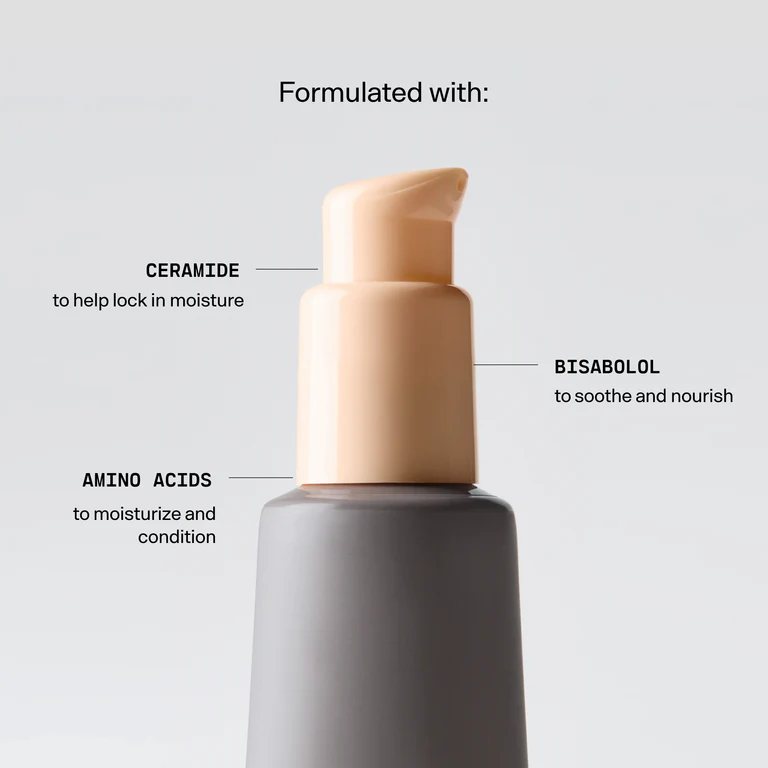 Formulated with:

CERAMIDE
to help lock in moisture

BISABOLOL
to soothe and nourish

AMINO ACIDS
to moisturize and condition