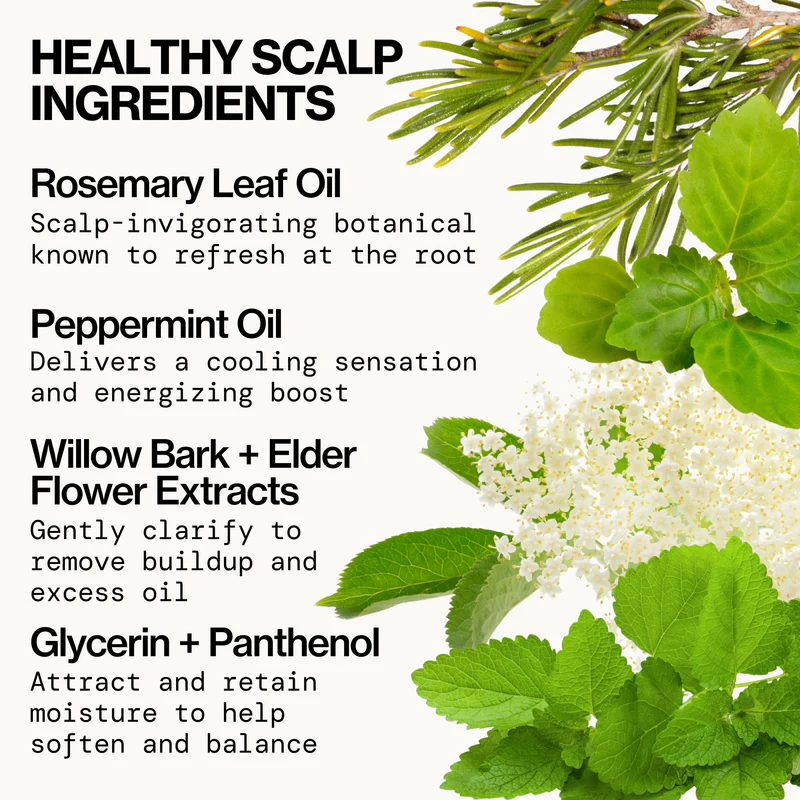 HEALTHY SCALP INGREDIENTS

Rosemary Leaf Oil
Scalp-invigorating botanical known to refresh at the root

Peppermint Oil
Delivers a cooling sensation and energizing boost

Willow Bark + Elder Flower Extracts
Gently clarify to remove buildup and excess oil

Glycerin + Panthenol
Attract and retain moisture to help soften and balance