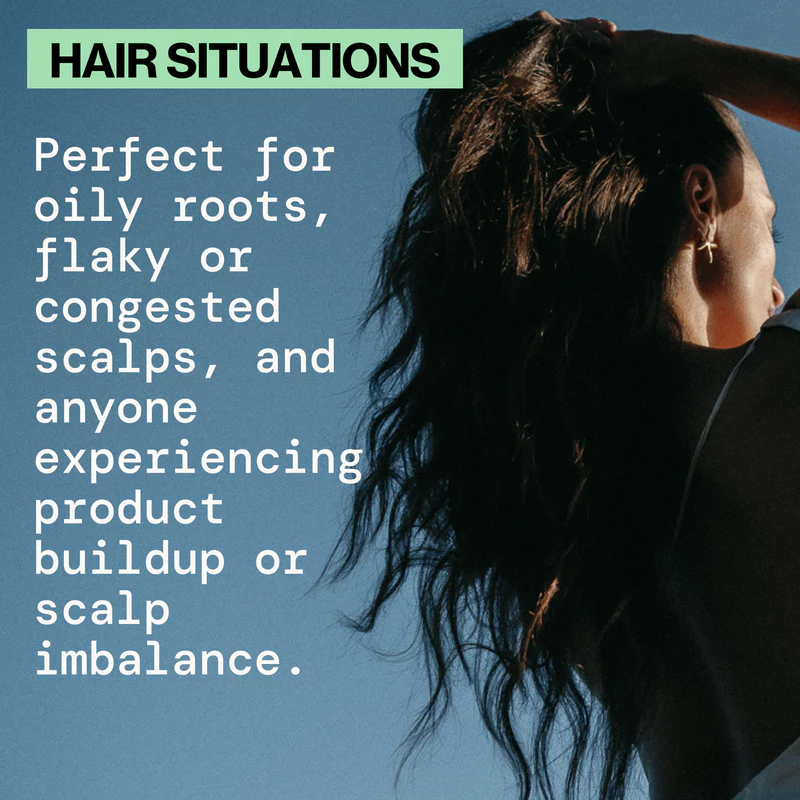 HAIR SITUATIONS

Perfect for oily roots, flaky or congested scalps, and anyone experiencing product buildup or scalp imbalance.