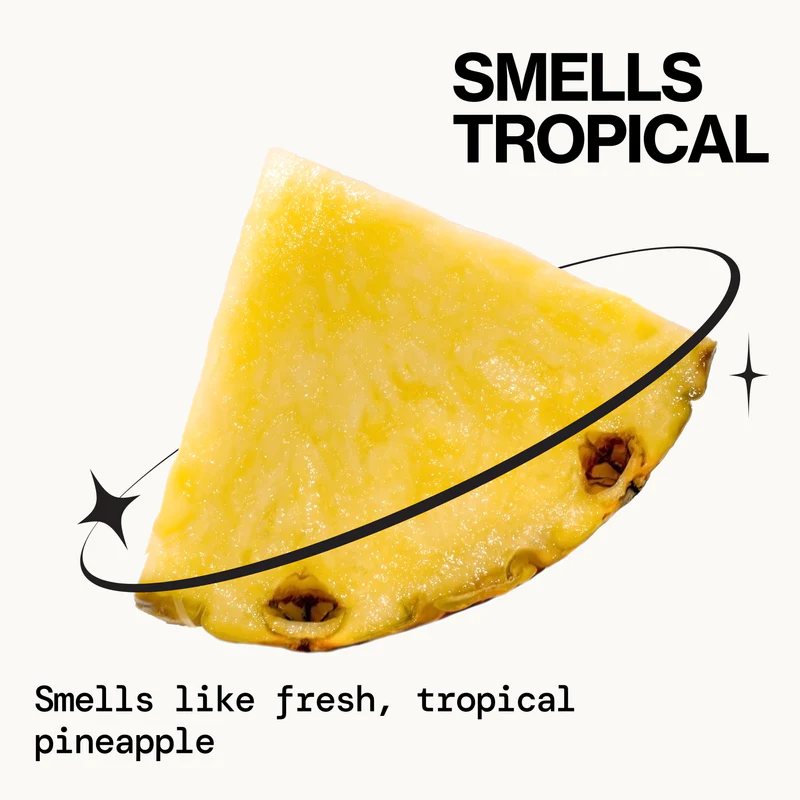 SMELLS TROPICAL

Smells like fresh, tropical pineapple