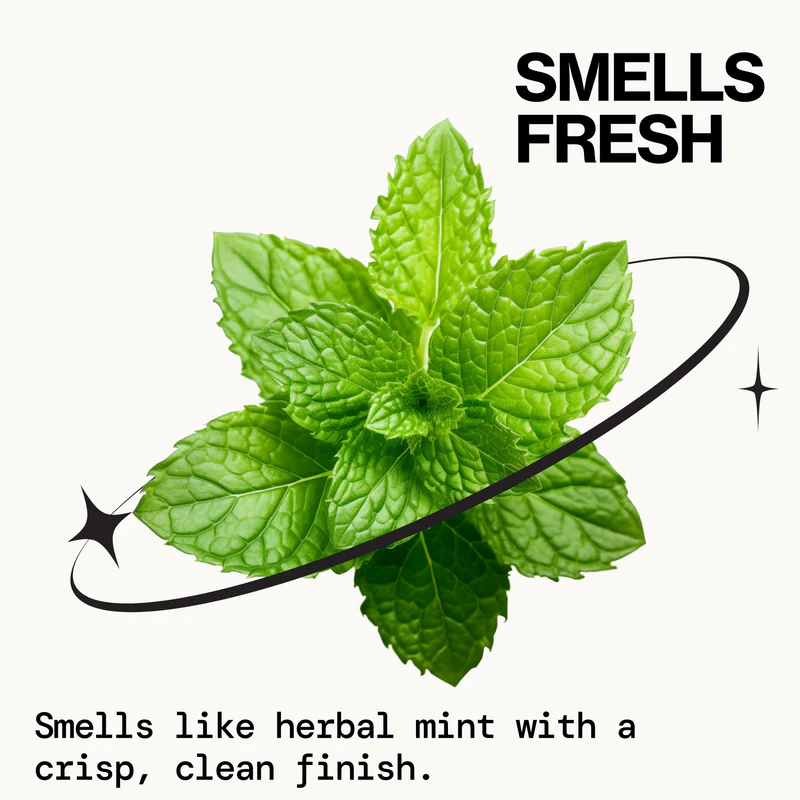 SMELLS FRESH

Smells like herbal mint with a crisp, clean finish.