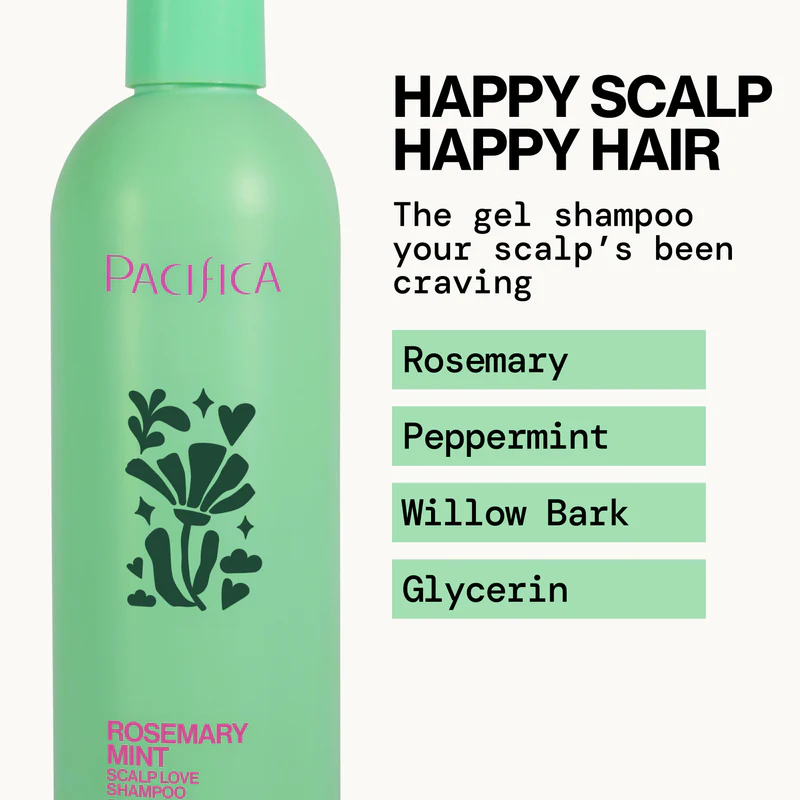 PACIFICA

ROSEMARY MINT
SCALP LOVE SHAMPOO

HAPPY SCALP HAPPY HAIR

The gel shampoo your scalp's been craving

Rosemary

Peppermint

Willow Bark

Glycerin