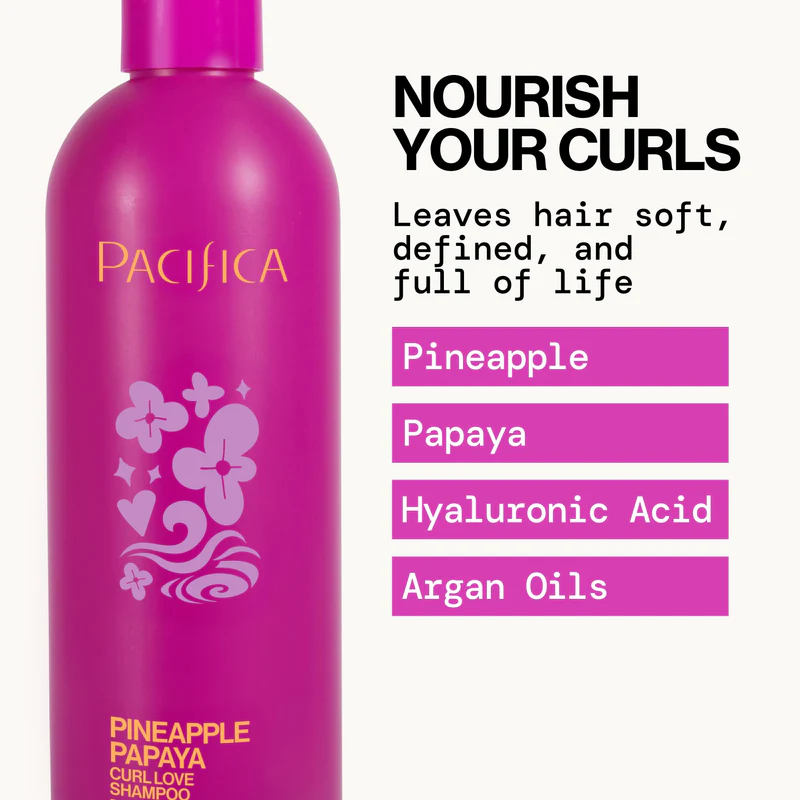 PACIFICA

PINEAPPLE PAPAYA
CURL LOVE SHAMPOO

NOURISH YOUR CURLS

Leaves hair soft, defined, and full of life

Pineapple

Papaya

Hyaluronic Acid

Argan Oils