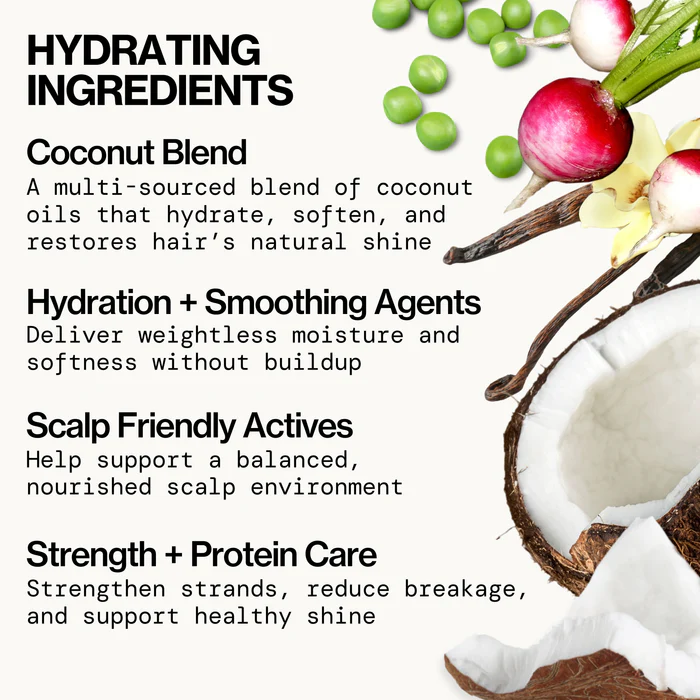 HYDRATING INGREDIENTS

Coconut Blend
A multi-sourced blend of coconut oils that hydrate, soften, and restores hair's natural shine

Hydration + Smoothing Agents
Deliver weightless moisture and softness without buildup

Scalp Friendly Actives
Help support a balanced, nourished scalp environment

Strength + Protein Care
Strengthen strands, reduce breakage, and support healthy shine