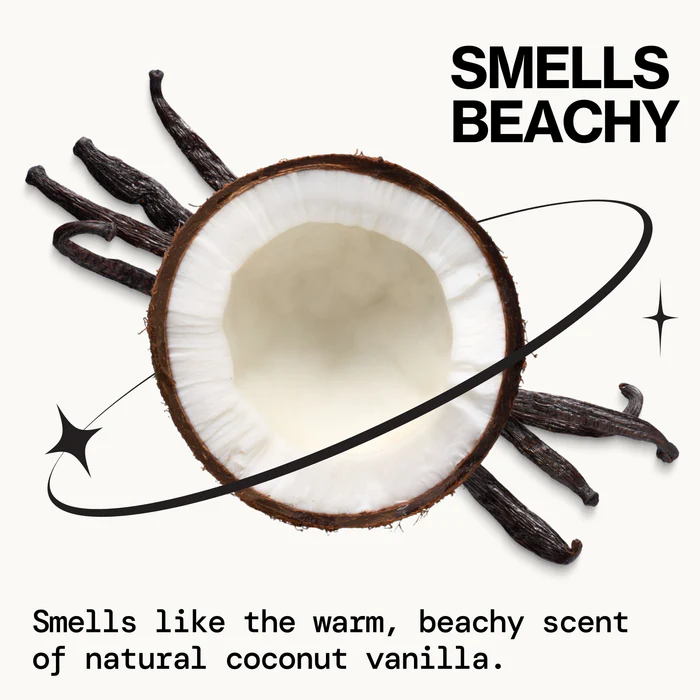 SMELLS BEACHY

Smells like the warm, beachy scent of natural coconut vanilla.