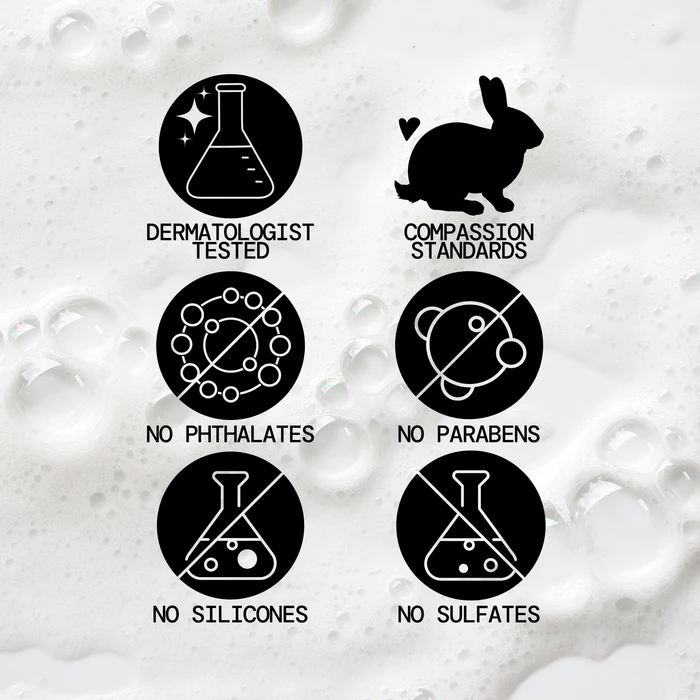 DERMATOLOGIST TESTED

COMPASSION STANDARDS

NO PHTHALATES

NO PARABENS

NO SILICONES

NO SULFATES